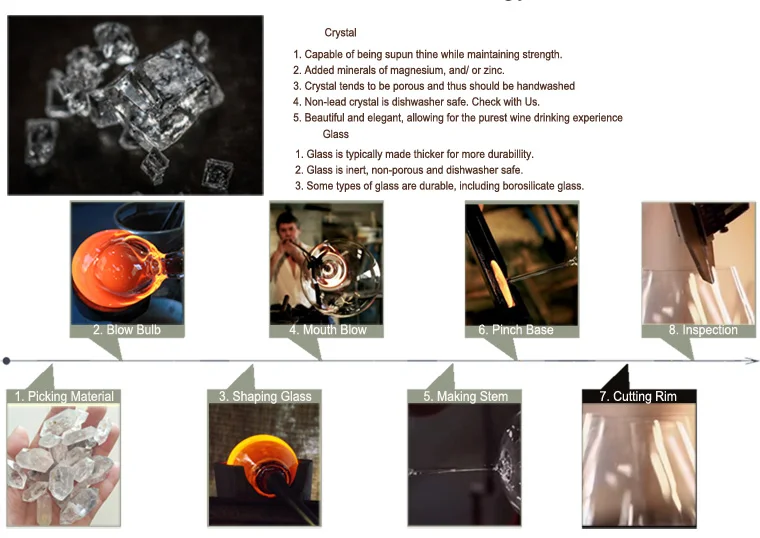 Crystal

1. Capable of being supun thine while maintaining strength.
2. Added minerals of magnesium, and/ or zinc.
3. Crystal tends to be porous and thus should be handwashed
4. Non-lead crystal is dishwasher safe. Check with Us.
5. Beautiful and elegant, allowing for the purest wine drinking experience

Glass

1. Glass is typically made thicker for more durabillity.
2. Glass is inert, non-porous and dishwasher safe.
3. Some types of glass are durable, including borosilicate glass.

2. Blow Bulb

4. Mouth Blow

6. Pinch Base

8. Inspection

1. Picking Material

3. Shaping Glass

5. Making Stem

7. Cutting Rim