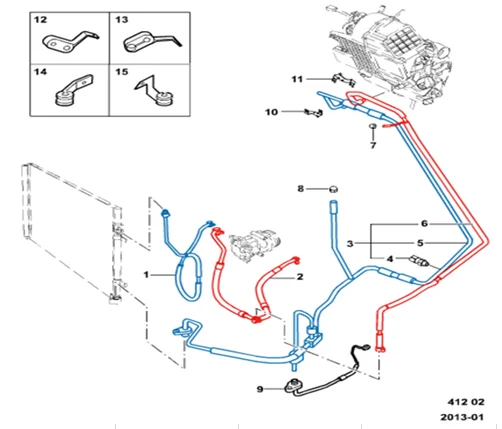 12
13
14
15
11
10
7
8
6
3
5
4
1
2
9
412 02
2013-01