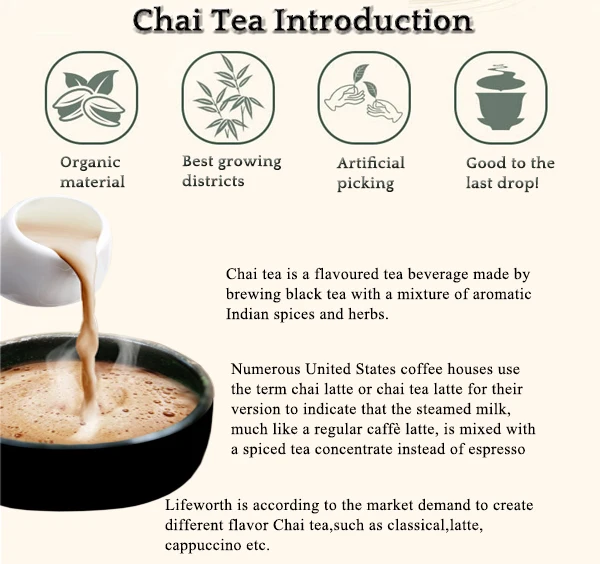 Chai Tea Introduction

Organic material

Best growing districts

Artificial picking

Good to the last drop!

Chai tea is a flavoured tea beverage made by brewing black tea with a mixture of aromatic Indian spices and herbs.

Numerous United States coffee houses use the term chai latte or chai tea latte for their version to indicate that the steamed milk, much like a regular caffè latte, is mixed with a spiced tea concentrate instead of espresso

Lifeworth is according to the market demand to create different flavor Chai tea,such as classical,latte, cappuccino etc.