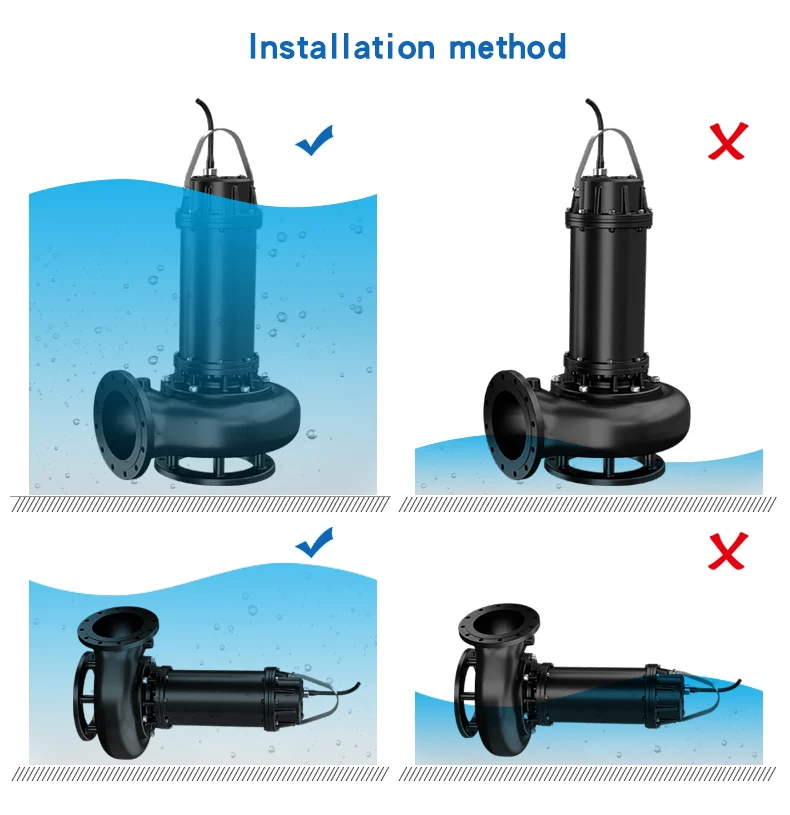 Installation method