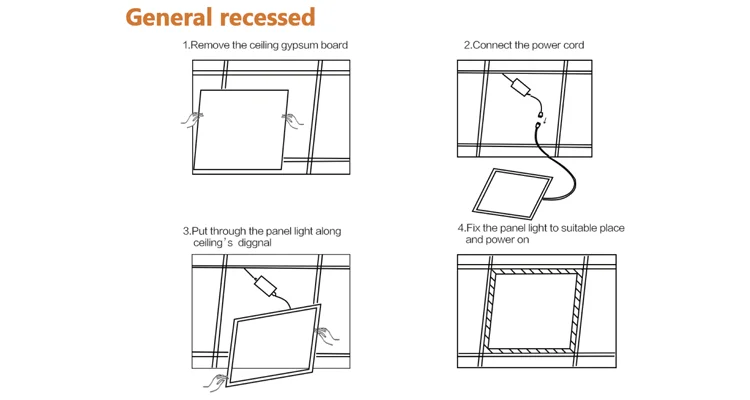 General recessed

1.Remove the ceiling gypsum board

2.Connect the power cord

3.Put through the panel light along ceiling's diggnal

4.Fix the panel light to suitable place and power on