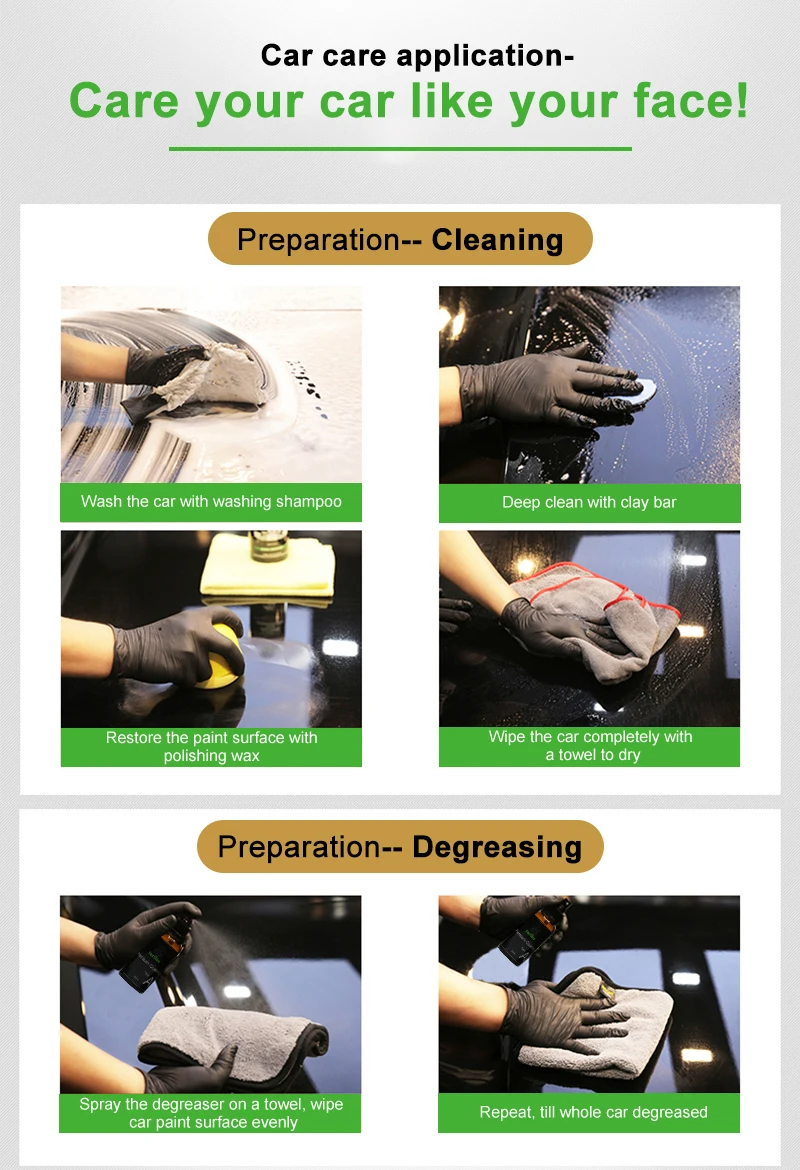 Car care application-

Care your car like your face!

Preparation-- Cleaning

Wash the car with washing shampoo

Deep clean with clay bar

Restore the paint surface with polishing wax

Wipe the car completely with a towel to dry

Preparation-- Degreasing

Spray the degreaser on a towel, wipe car paint surface evenly

Repeat, till whole car degreased