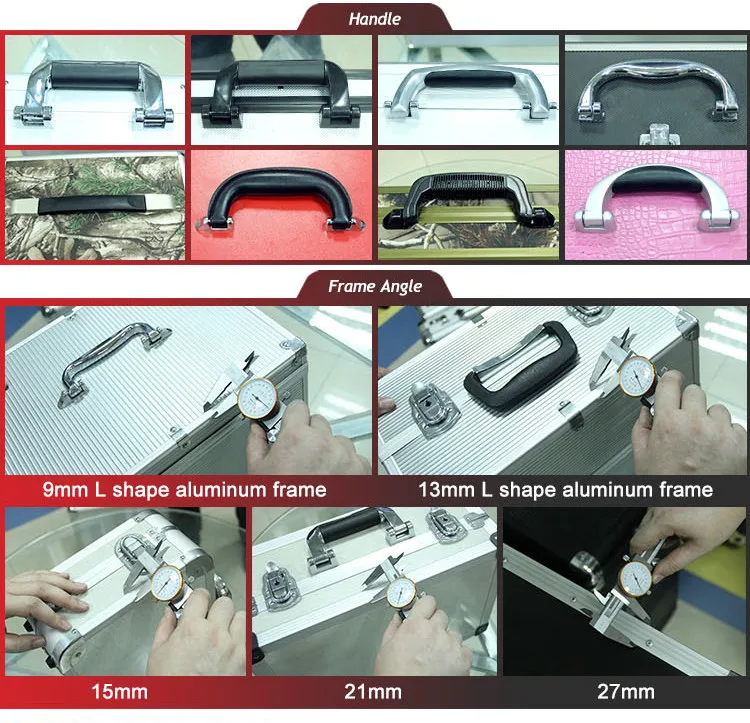 Handle

Frame Angle

9mm L shape aluminum frame

13mm L shape aluminum frame

15mm

21mm

27mm