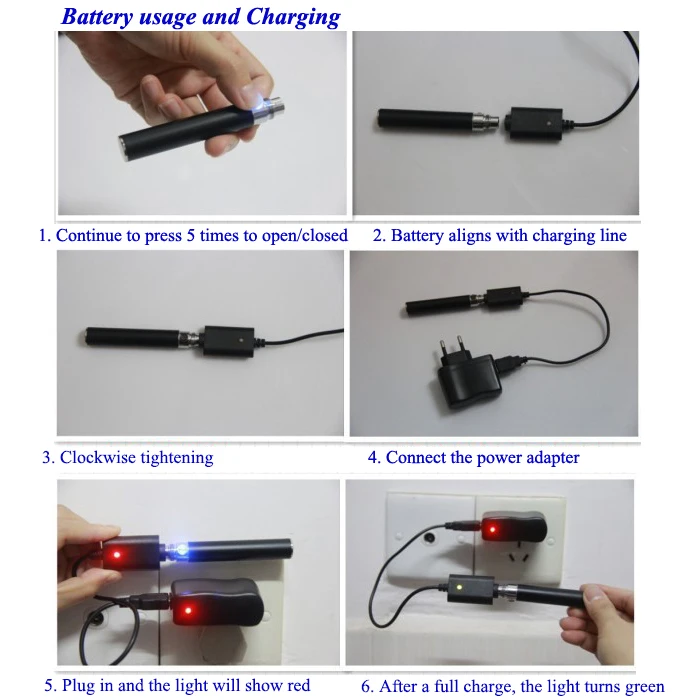 Battery usage and Charging

1. Continue to press 5 times to open/closed

2. Battery aligns with charging line

3. Clockwise tightening

4. Connect the power adapter

5. Plug in and the light will show red

6. After a full charge, the light turns green