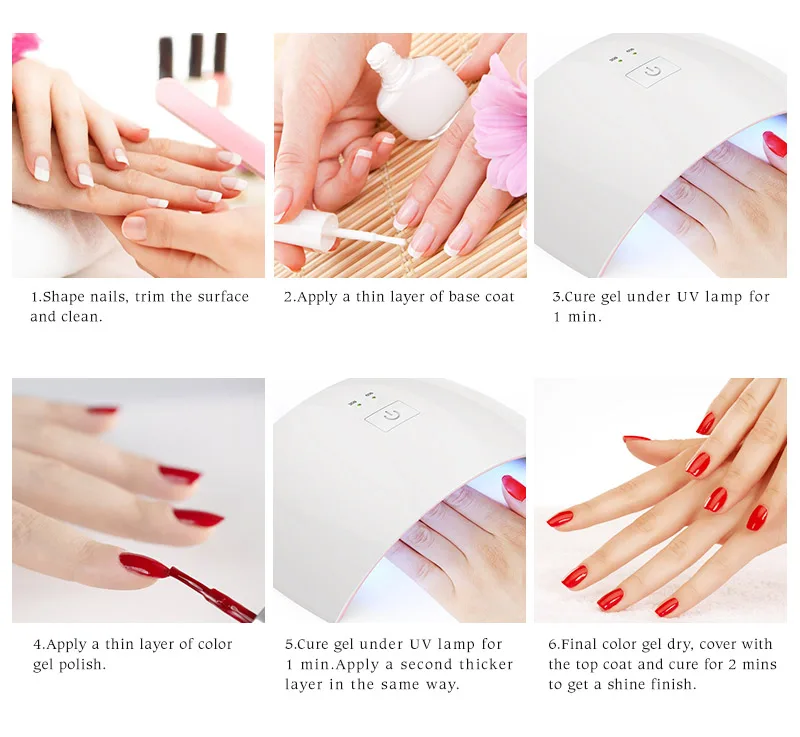 1.Shape nails, trim the surface and clean.

2.Apply a thin layer of base coat

3.Cure gel under UV lamp for 1 min.

4.Apply a thin layer of color gel polish.

5.Cure gel under UV lamp for 1 min.Apply a second thicker layer in the same way.

6.Final color gel dry, cover with the top coat and cure for 2 mins to get a shine finish.