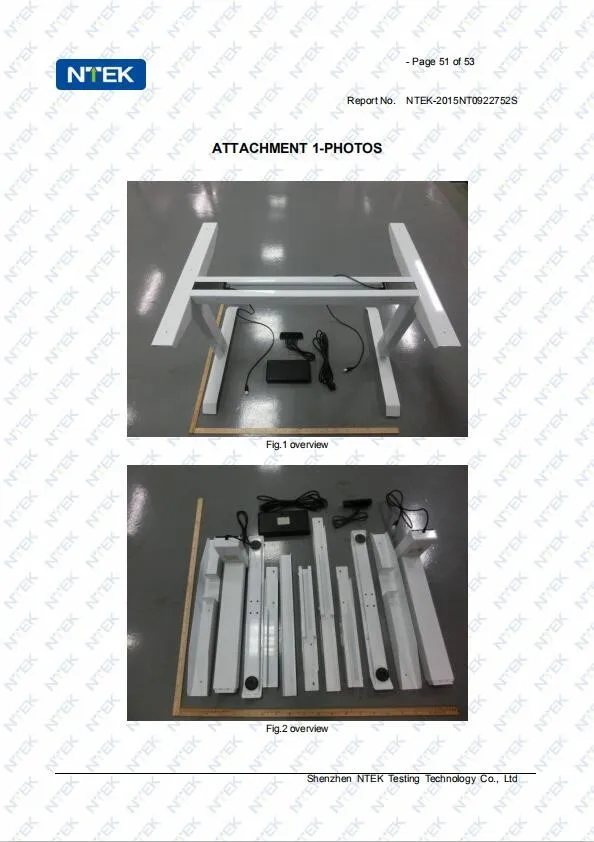 NTEK

- Page 51 of 53

Report No. NTEK-2015NT0922752S

ATTACHMENT 1-PHOTOS

Fig.1 overview

Fig.2 overview

Shenzhen NTEK Testing Technology Co., Ltd