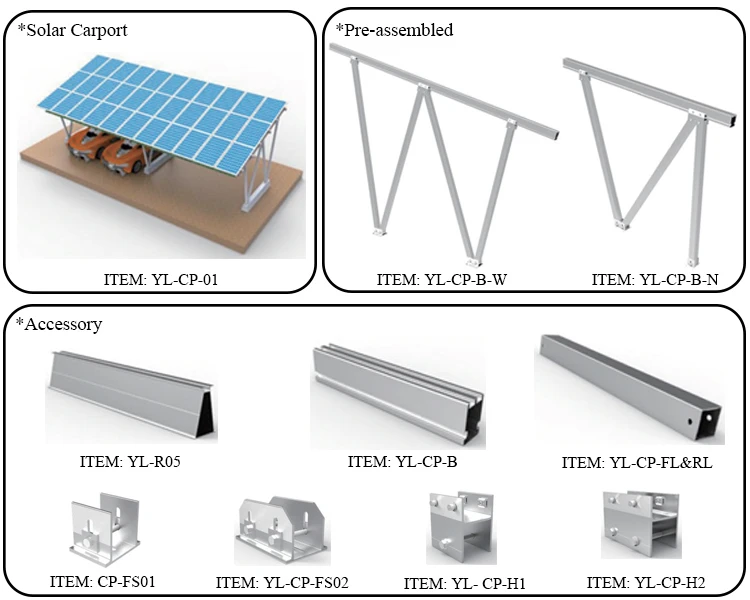 *Solar Carport

ITEM: YL-CP-01

*Pre-assembled

ITEM: YL-CP-B-W

ITEM: YL-CP-B-N

*Accessory

ITEM: YL-R05

ITEM: YL-CP-B

ITEM: YL-CP-FL&RL

ITEM: CP-FS01

ITEM: YL-CP-FS02

ITEM: YL- CP-H1

ITEM: YL-CP-H2