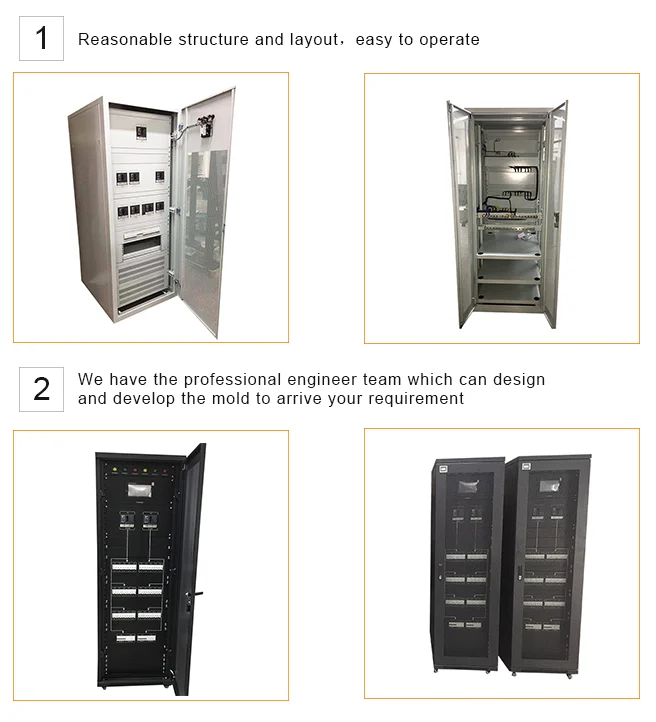 1

Reasonable structure and layout，easy to operate

2

We have the professional engineer team which can design and develop the mold to arrive your requirement