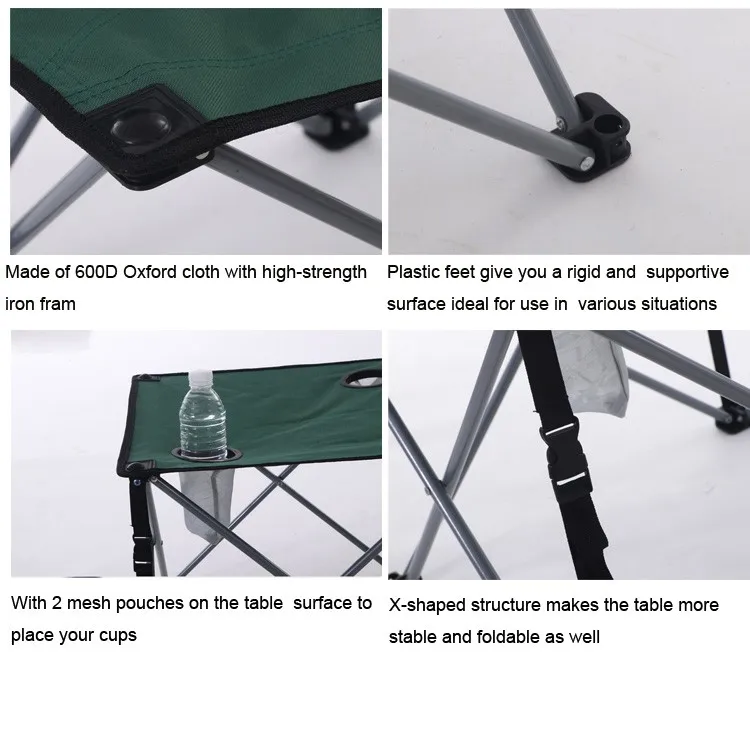 Made of 600D Oxford cloth with high-strength iron fram

Plastic feet give you a rigid and supportive surface ideal for use in various situations

With 2 mesh pouches on the table surface to place your cups

X-shaped structure makes the table more stable and foldable as well