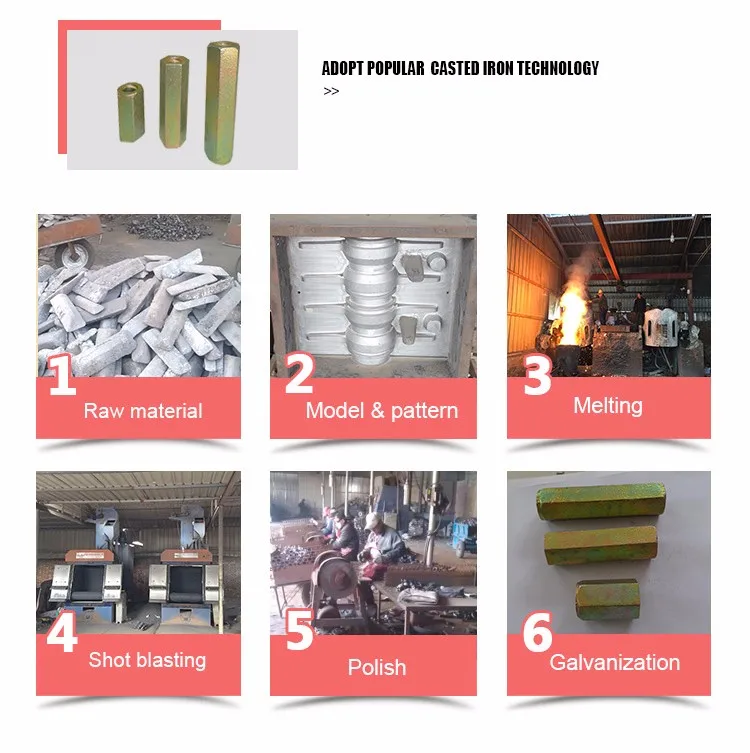 ADOPT POPULAR  CASTED IRON TECHNOLOGY
>>

1 Raw material

2 Model & pattern

3 Melting

4 Shot blasting

5 Polish

6 Galvanization