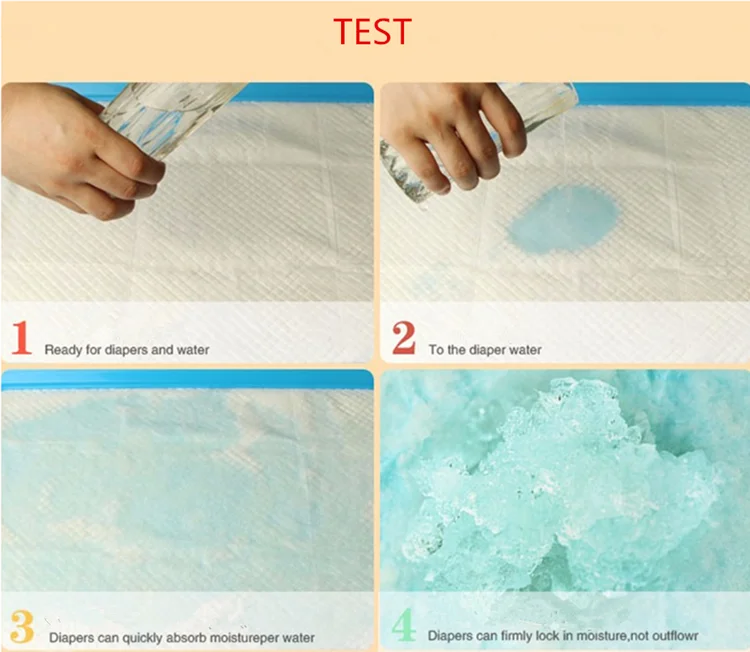 TEST

1 Ready for diapers and water

2 To the diaper water

3 Diapers can quickly absorb moistureper water

4 Diapers can firmly lock in moisture,not outflowr