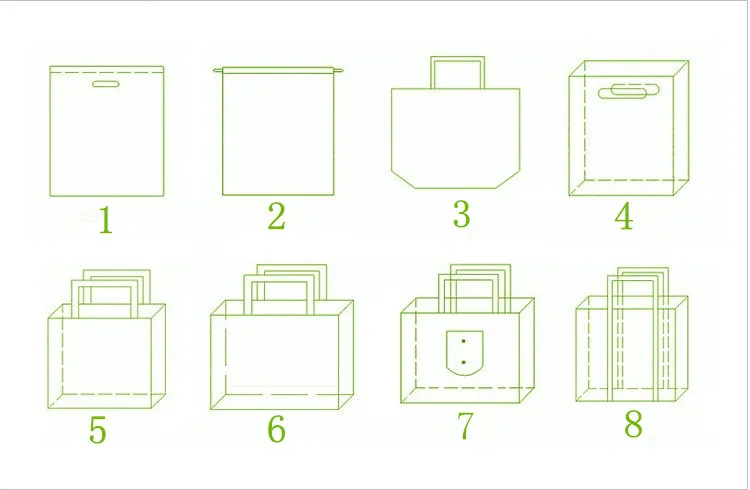 1 2 3 4

5 6 7 8