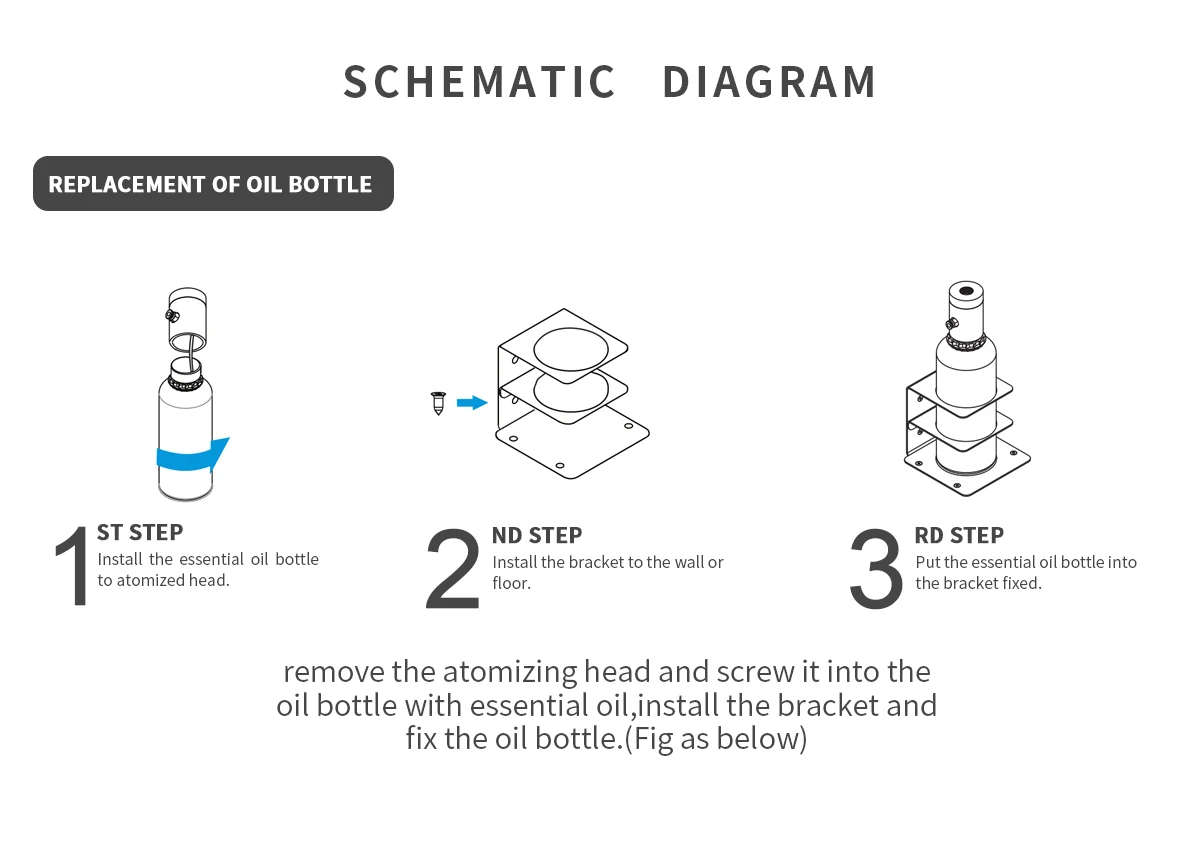 SCHEMATIC DIAGRAM

REPLACEMENT OF OIL BOTTLE

1 ST STEP
Install the essential oil bottle to atomized head.

2 ND STEP
Install the bracket to the wall or floor.

3 RD STEP
Put the essential oil bottle into the bracket fixed.

remove the atomizing head and screw it into the oil bottle with essential oil,install the bracket and fix the oil bottle.(Fig as below)