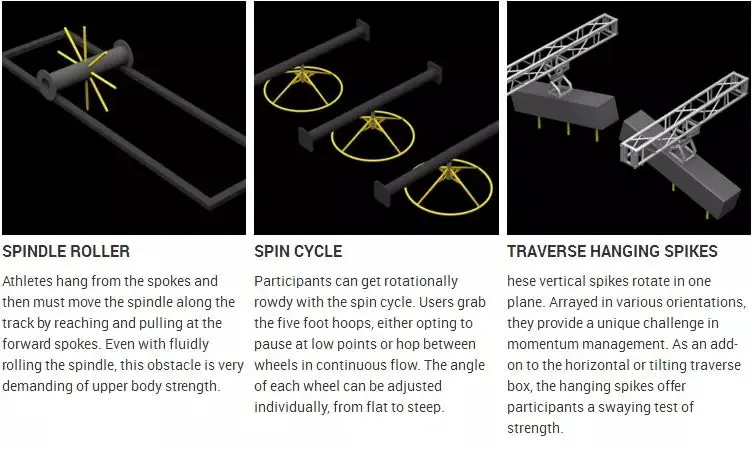 SPINDLE ROLLER

Athletes hang from the spokes and then must move the spindle along the track by reaching and pulling at the forward spokes. Even with fluidly rolling the spindle, this obstacle is very demanding of upper body strength.

SPIN CYCLE

Participants can get rotationally rowdy with the spin cycle. Users grab the five foot hoops, either opting to pause at low points or hop between wheels in continuous flow. The angle of each wheel can be adjusted individually, from flat to steep.

TRAVERSE HANGING SPIKES

hese vertical spikes rotate in one plane. Arrayed in various orientations, they provide a unique challenge in momentum management. As an add-on to the horizontal or tilting traverse box, the hanging spikes offer participants a swaying test of strength.