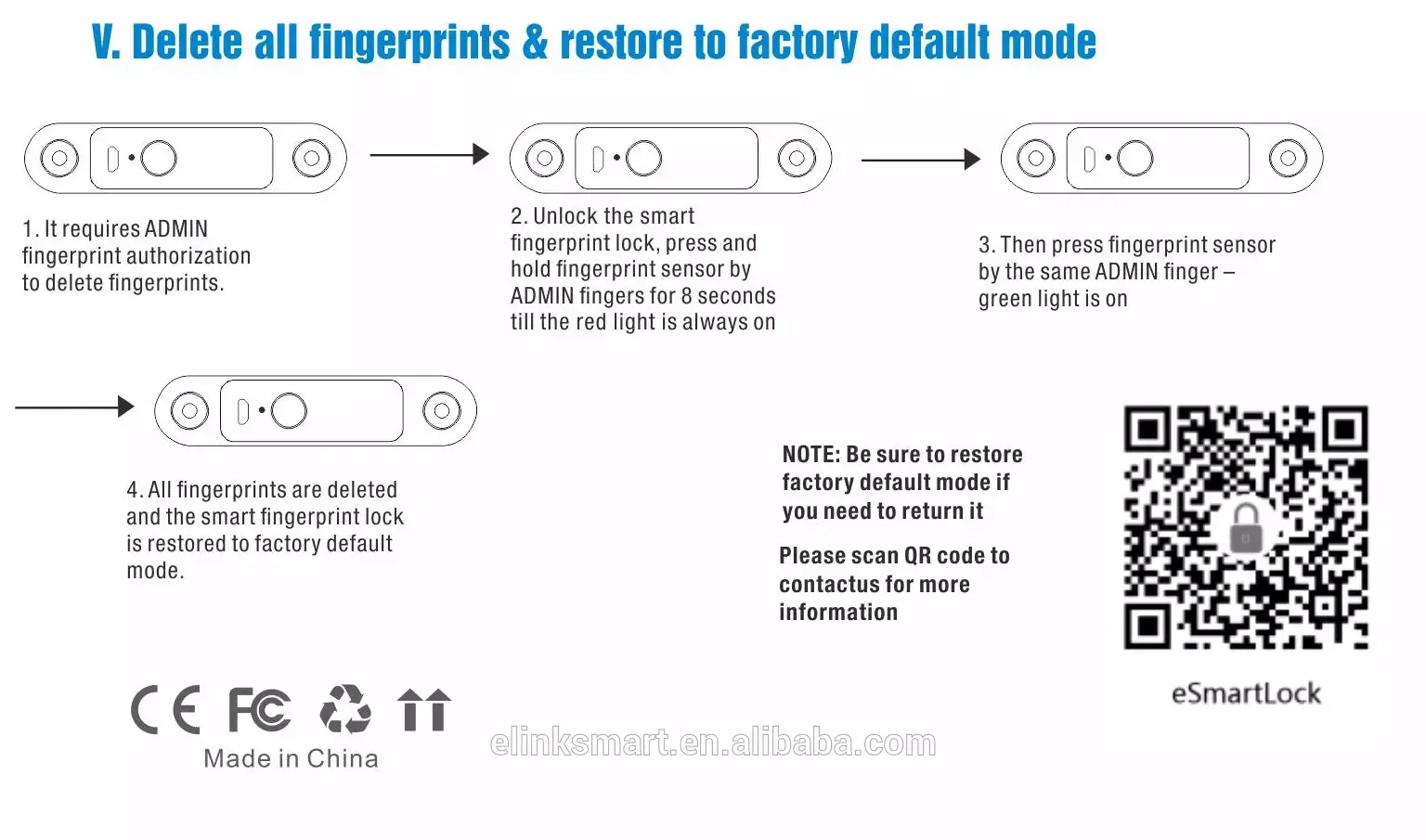 V. Delete all fingerprints & restore to factory default mode

1. It requires ADMIN fingerprint authorization to delete fingerprints.

2. Unlock the smart fingerprint lock, press and hold fingerprint sensor by ADMIN fingers for 8 seconds till the red light is always on

3. Then press fingerprint sensor by the same ADMIN finger – green light is on

4. All fingerprints are deleted and the smart fingerprint lock is restored to factory default mode.

NOTE: Be sure to restore factory default mode if you need to return it

Please scan QR code to contactus for more information

eSmartLock

CE FC

Made in China

elinksmart.en.alibaba.com