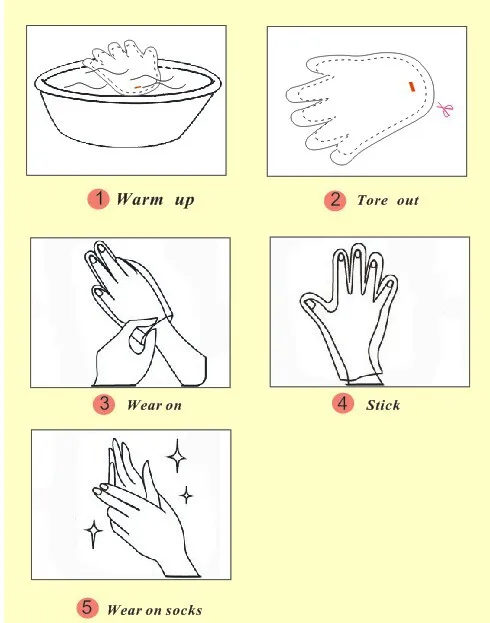 1 Warm up

2 Tore out

3 Wear on

4 Stick

5 Wear on socks