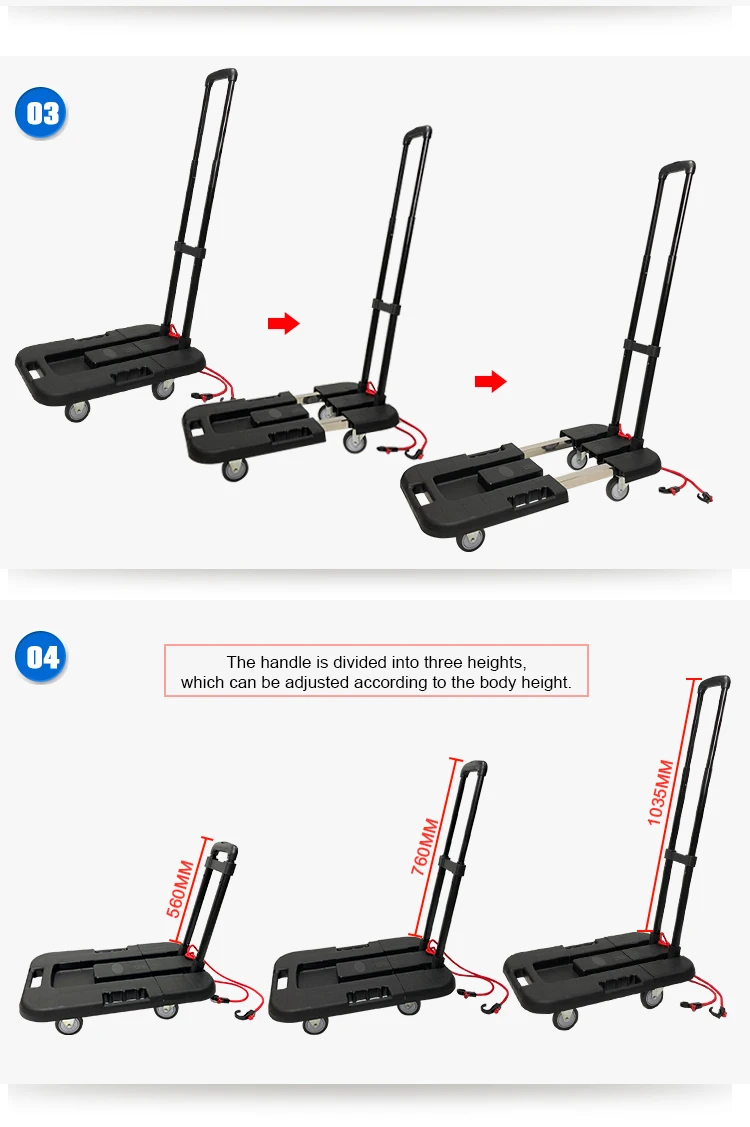 03

04

The handle is divided into three heights, which can be adjusted according to the body height.

560MM

760MM

1035MM