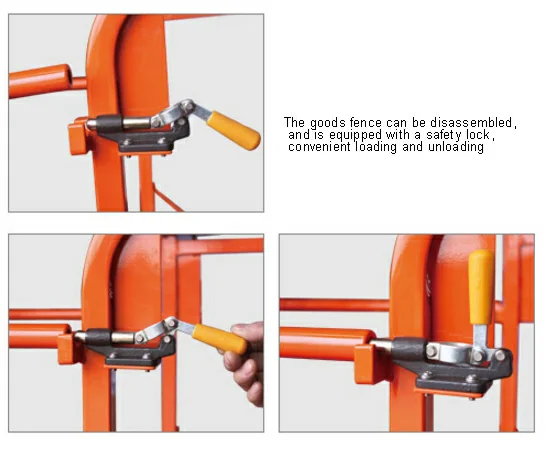 The goods fence can be disassembled, and is equipped with a safety lock, convenient loading and unloading