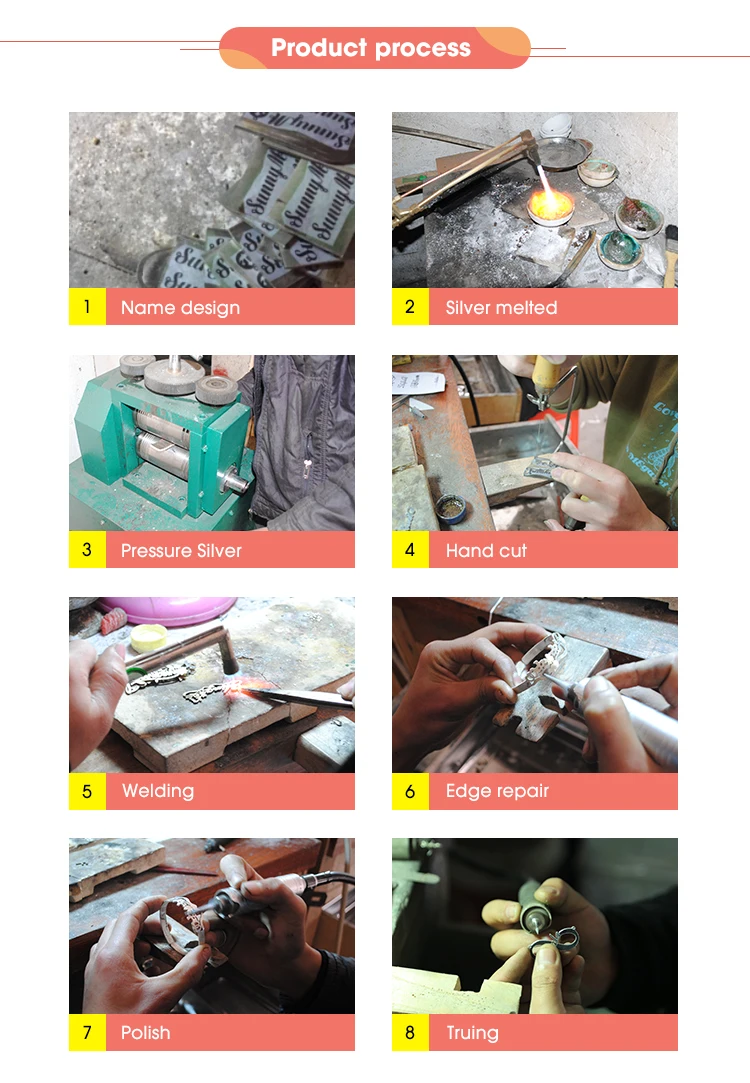 Product process

1 Name design

2 Silver melted

3 Pressure Silver

4 Hand cut

5 Welding

6 Edge repair

7 Polish

8 Truing