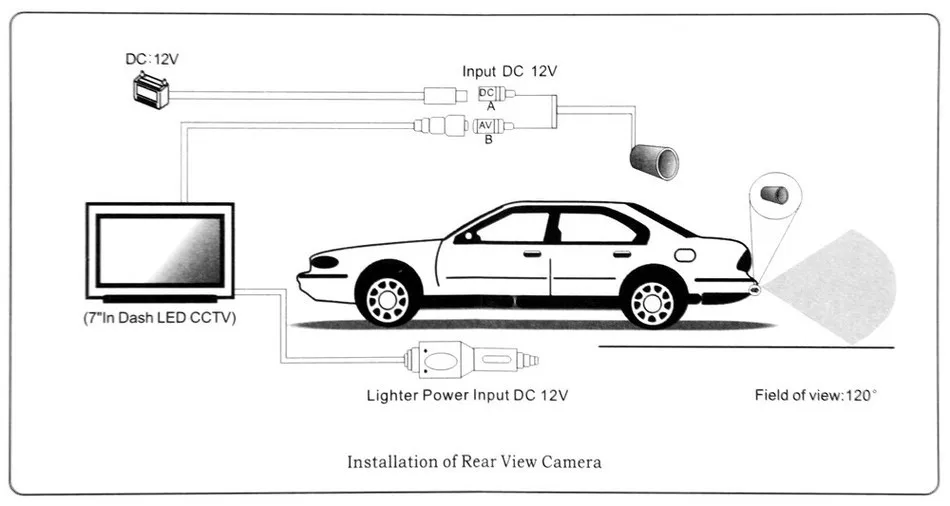 DC:12V

Input DC 12V

DC
A

AV
B

(7"In Dash LED CCTV)

Lighter Power Input DC 12V

Field of view:120°

Installation of Rear View Camera