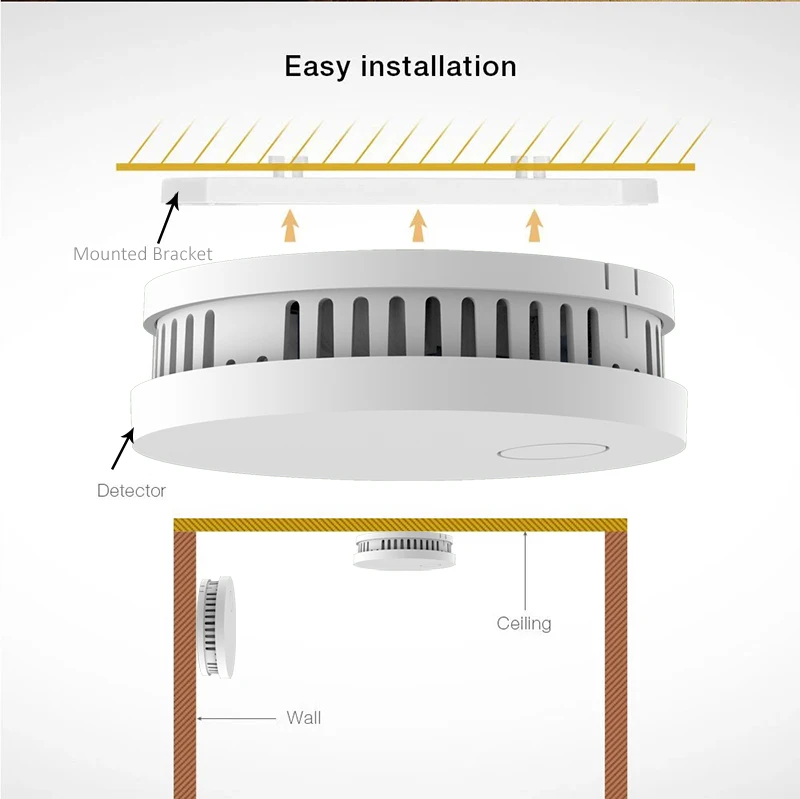 Easy installation

Mounted Bracket

Detector

Ceiling

Wall