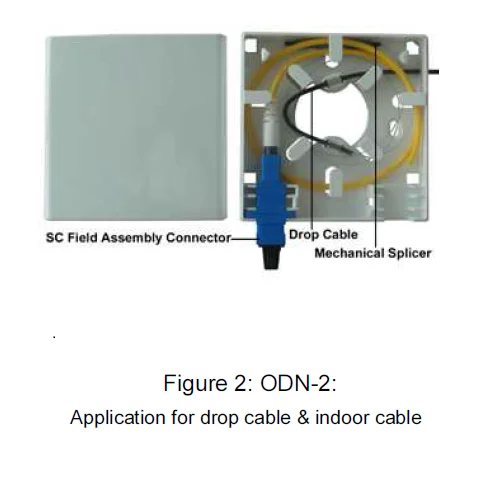 SC Field Assembly Connector
Drop Cable
Mechanical Splicer

.

Figure 2: ODN-2:
Application for drop cable & indoor cable