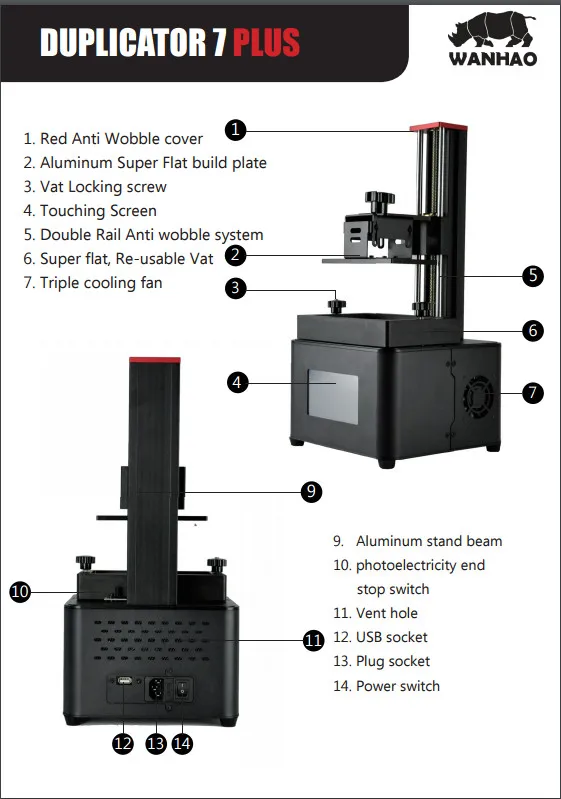 DUPLICATOR 7 PLUS

WANHAO

1. Red Anti Wobble cover
2. Aluminum Super Flat build plate
3. Vat Locking screw
4. Touching Screen
5. Double Rail Anti wobble system
6. Super flat, Re-usable Vat
7. Triple cooling fan

1
2
3
4
5
6
7

9
10
11
12
13
14

9. Aluminum stand beam
10. photoelectricity end stop switch
11. Vent hole
12. USB socket
13. Plug socket
14. Power switch