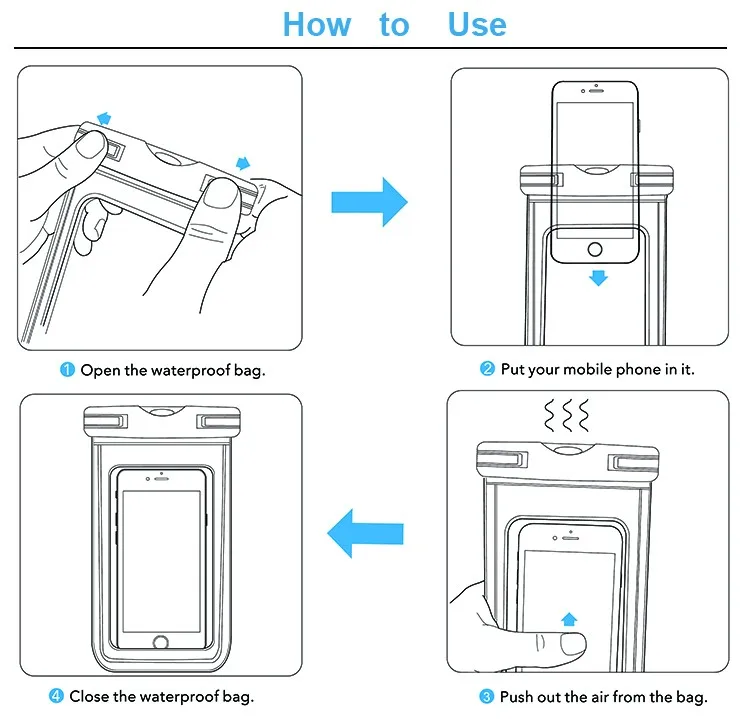 How to Use

1 Open the waterproof bag.

2 Put your mobile phone in it.

4 Close the waterproof bag.

3 Push out the air from the bag.