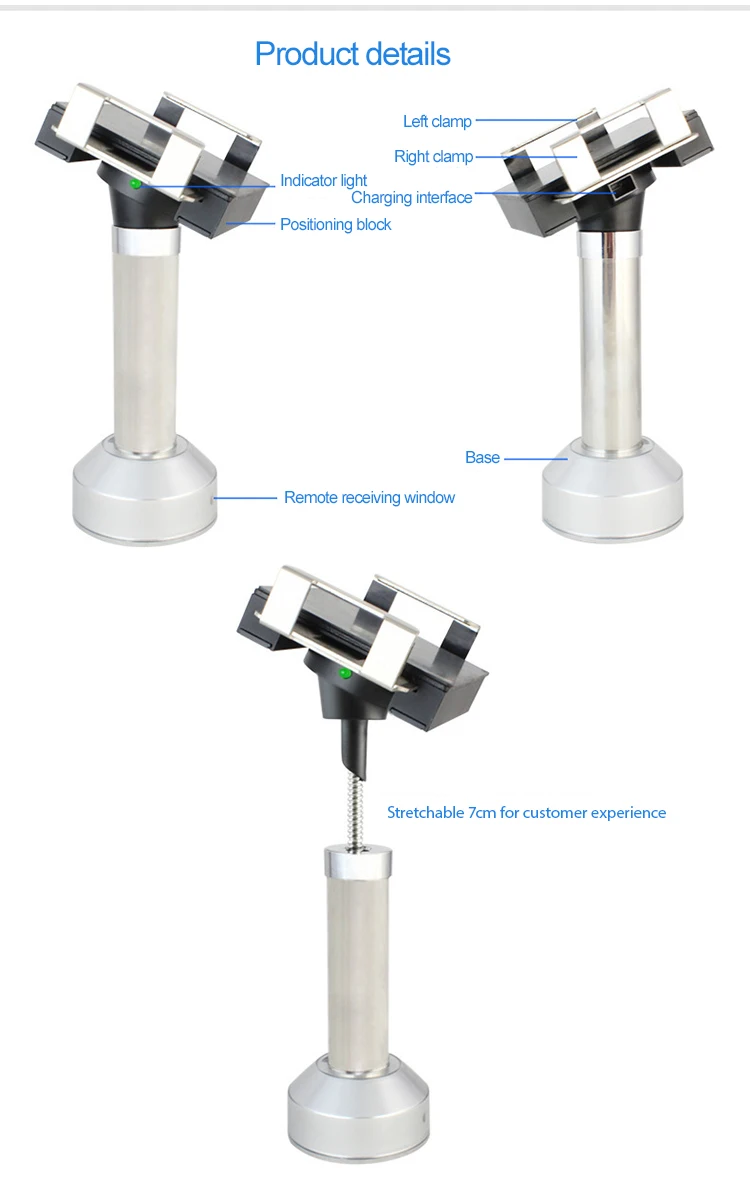 Product details

Indicator light
Positioning block
Remote receiving window

Left clamp
Right clamp
Charging interface
Base

Stretchable 7cm for customer experience