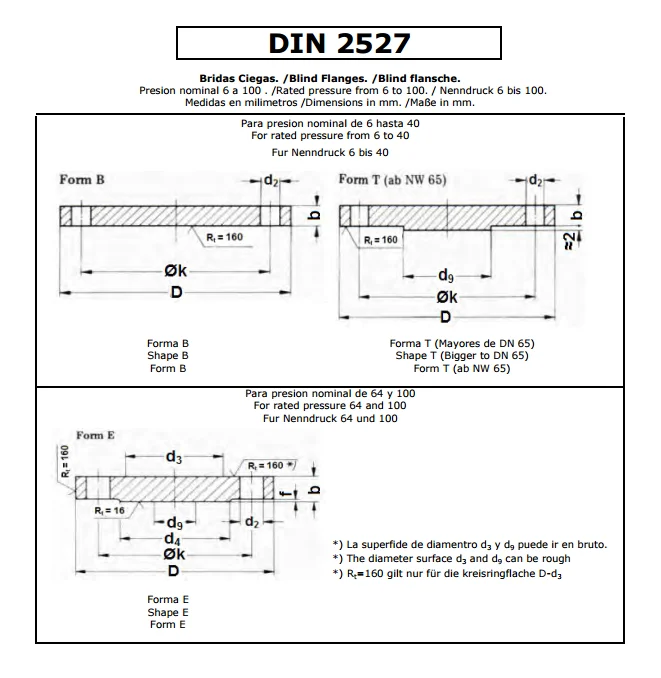 DIN 2527

Bridas Ciegas. /Blind Flanges. /Blind flansche.
Presion nominal 6 a 100 . /Rated pressure from 6 to 100. / Nenndruck 6 bis 100.
Medidas en milimetros /Dimensions in mm. /Maße in mm.

Para presion nominal de 6 hasta 40
For rated pressure from 6 to 40
Fur Nenndruck 6 bis 40

Form B
$d_2$
b
$R_t = 160$
Øk
D

Form T (ab NW 65)
$d_2$
b
≈2
$R_t = 160$
$d_9$
Øk
D

Forma B
Shape B
Form B

Forma T (Mayores de DN 65)
Shape T (Bigger to DN 65)
Form T (ab NW 65)

Para presion nominal de 64 y 100
For rated pressure 64 and 100
Fur Nenndruck 64 und 100

Form E
$R_t = 160$
$d_3$
$R_t = 160$ *)
f
b
$R_t = 16$
$d_9$
$d_2$
$d_4$
Øk
D

*) La superfide de diamentro $d_3$ y $d_9$ puede ir en bruto.
*) The diameter surface $d_3$ and $d_9$ can be rough
*) $R_t$=160 gilt nur für die kreisringflache D-$d_3$

Forma E
Shape E
Form E