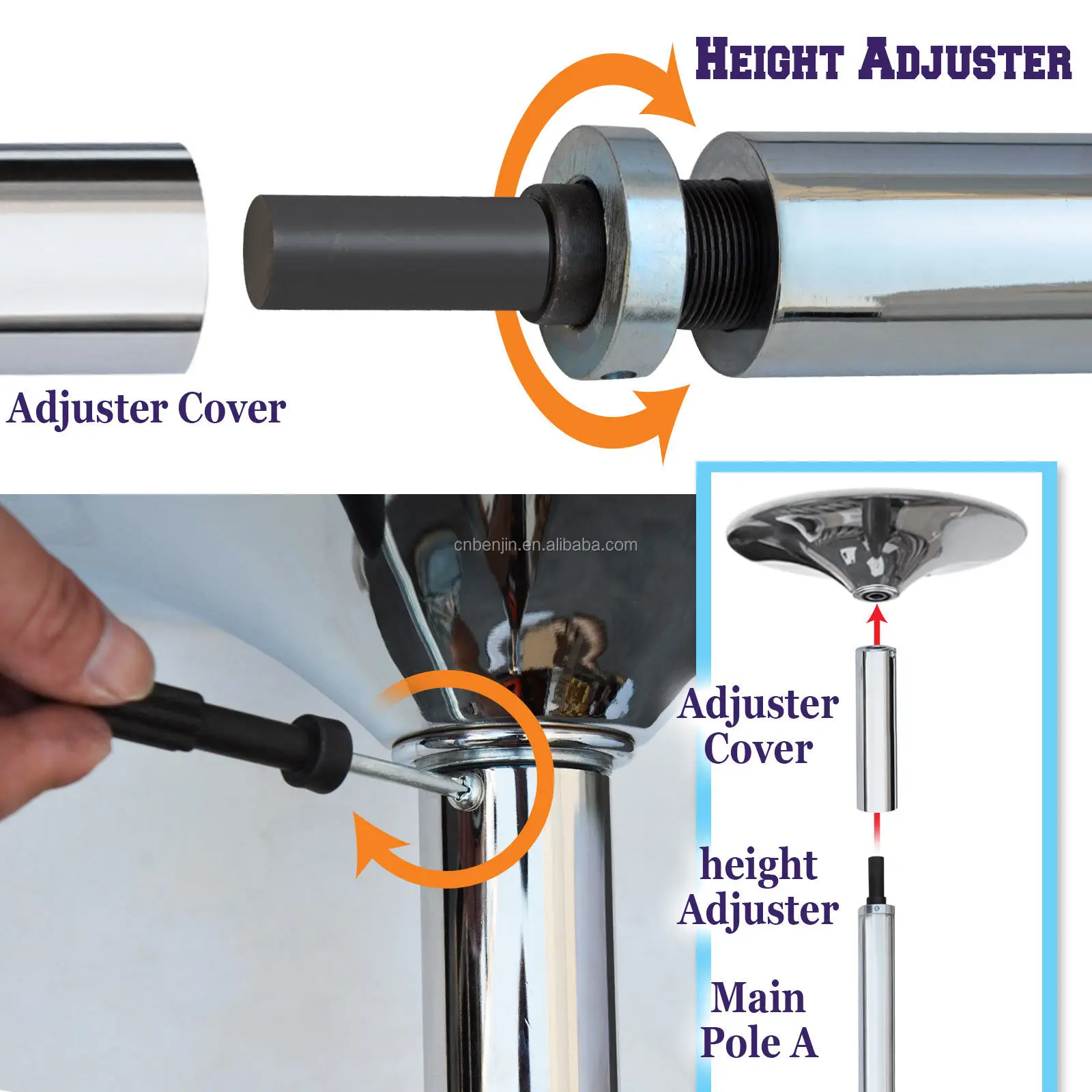 HEIGHT ADJUSTER

Adjuster Cover

cnbenjin.en.alibaba.com

Adjuster Cover

height Adjuster

Main Pole A