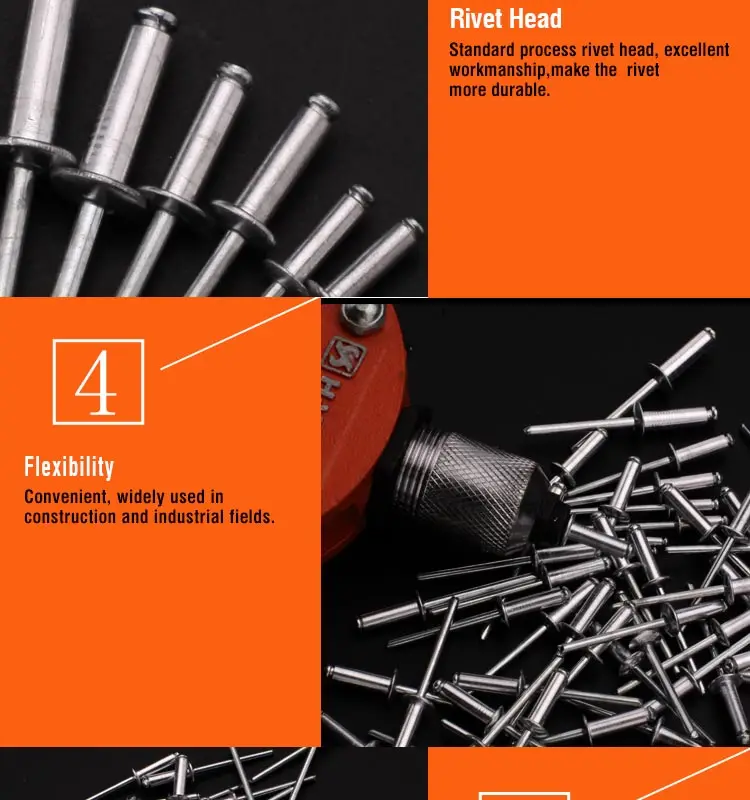 Rivet Head

Standard process rivet head, excellent workmanship,make the rivet more durable.

4

Flexibility

Convenient, widely used in construction and industrial fields.