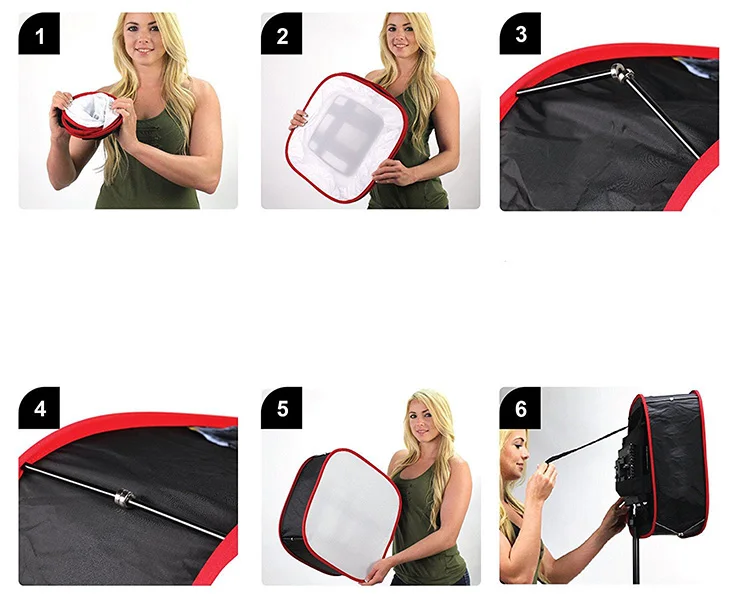 1

2

3

4

5

6