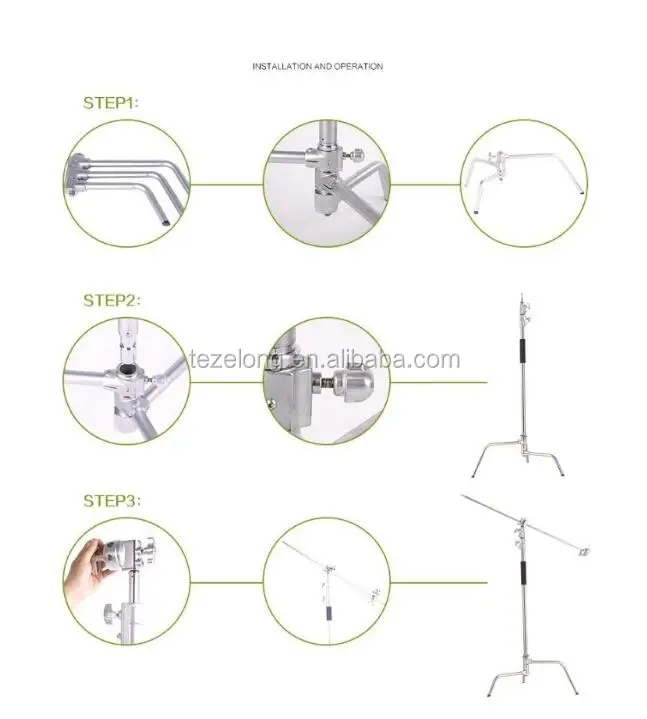 INSTALLATION AND OPERATION

STEP1:

STEP2:

tezelong.en.alibaba.com

STEP3: