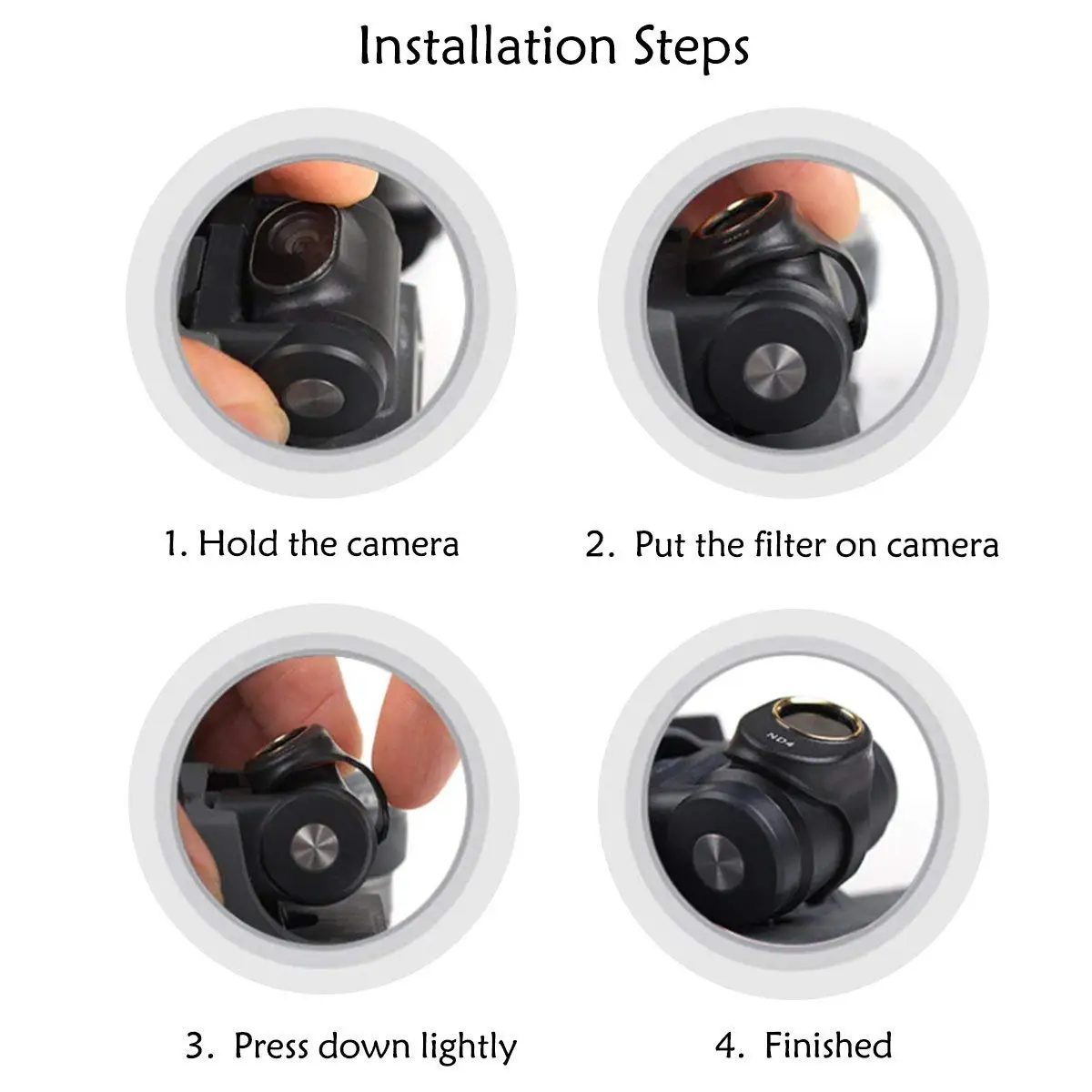 Installation Steps

1. Hold the camera

2. Put the filter on camera

3. Press down lightly

ND4

4. Finished