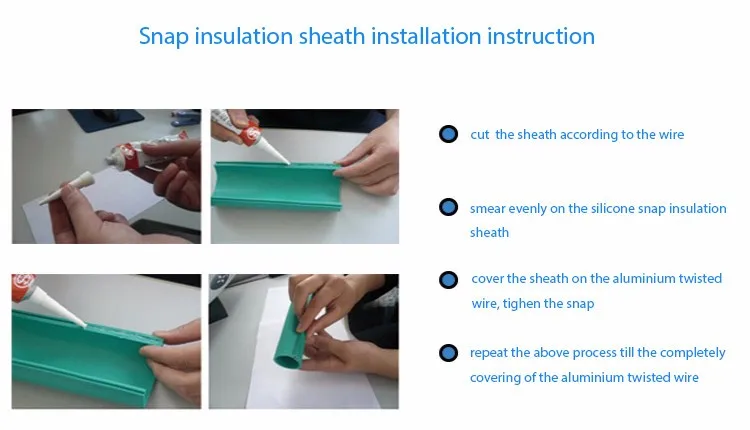 Snap insulation sheath installation instruction

cut the sheath according to the wire

smear evenly on the silicone snap insulation sheath

cover the sheath on the aluminium twisted wire, tighen the snap

repeat the above process till the completely covering of the aluminium twisted wire