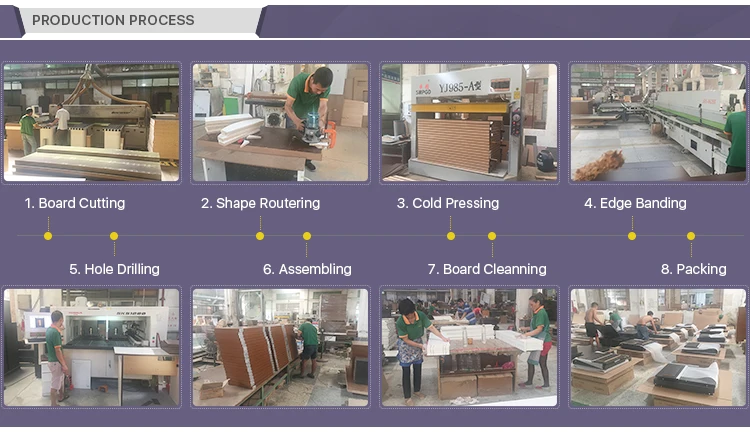 PRODUCTION PROCESS

YJ985-A

1. Board Cutting

2. Shape Routering

3. Cold Pressing

4. Edge Banding

5. Hole Drilling

6. Assembling

7. Board Cleanning

8. Packing