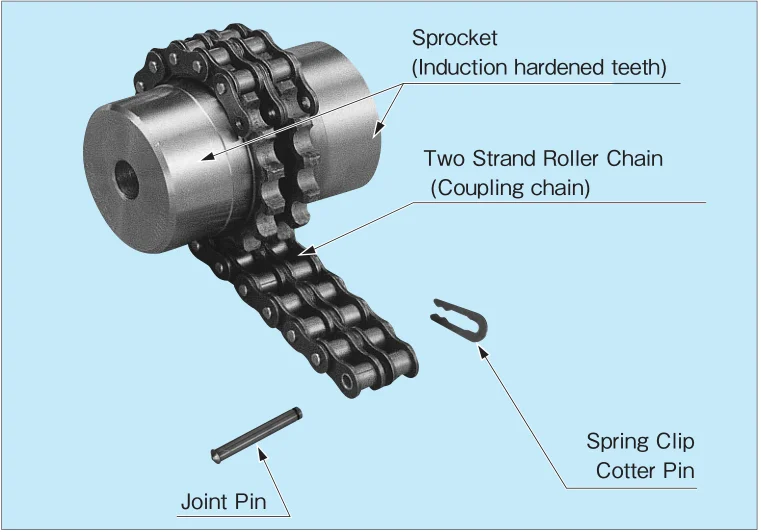 Sprocket
(Induction hardened teeth)

Two Strand Roller Chain
(Coupling chain)

Spring Clip
Cotter Pin

Joint Pin