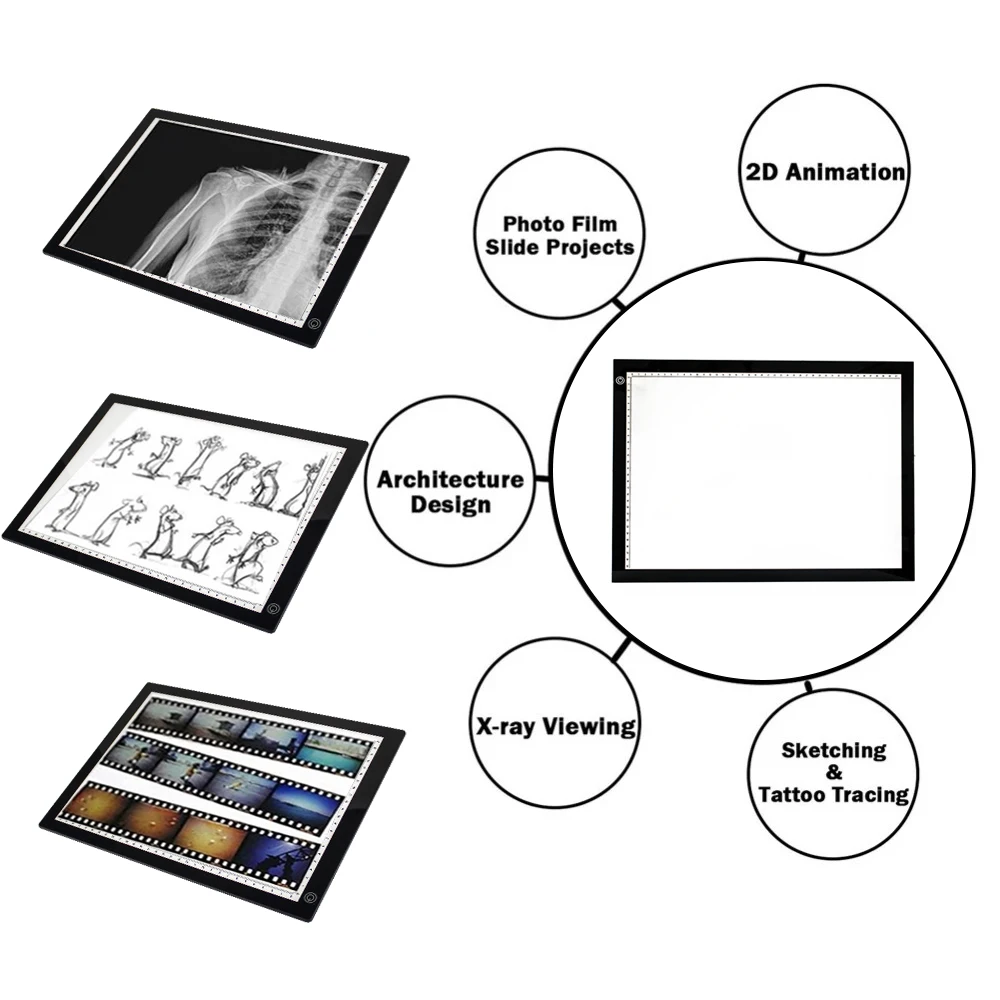 2D Animation

Photo Film Slide Projects

Architecture Design

X-ray Viewing

Sketching & Tattoo Tracing