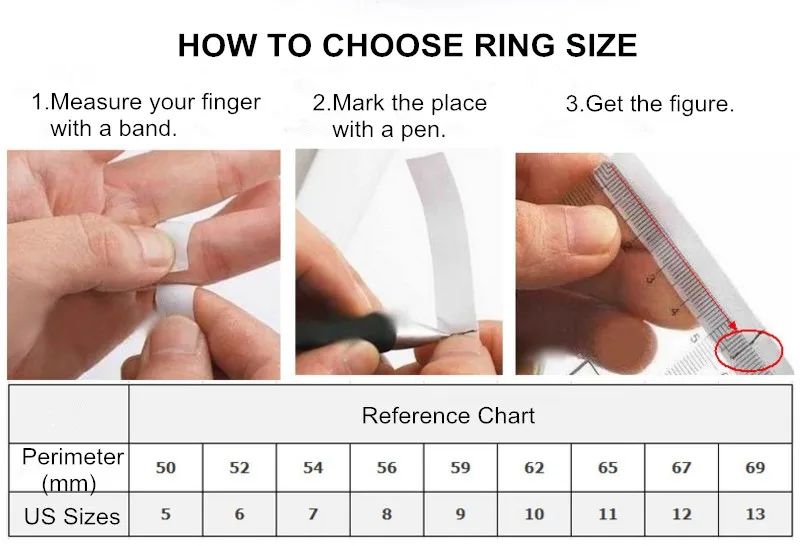 HOW TO CHOOSE RING SIZE

1.Measure your finger with a band.

2.Mark the place with a pen.

3.Get the figure.

3

4

5

| | Reference Chart | | | | | | | | |
|---|---|---|---|---|---|---|---|---|---|
| Perimeter (mm) | 50 | 52 | 54 | 56 | 59 | 62 | 65 | 67 | 69 |
| US Sizes | 5 | 6 | 7 | 8 | 9 | 10 | 11 | 12 | 13 |