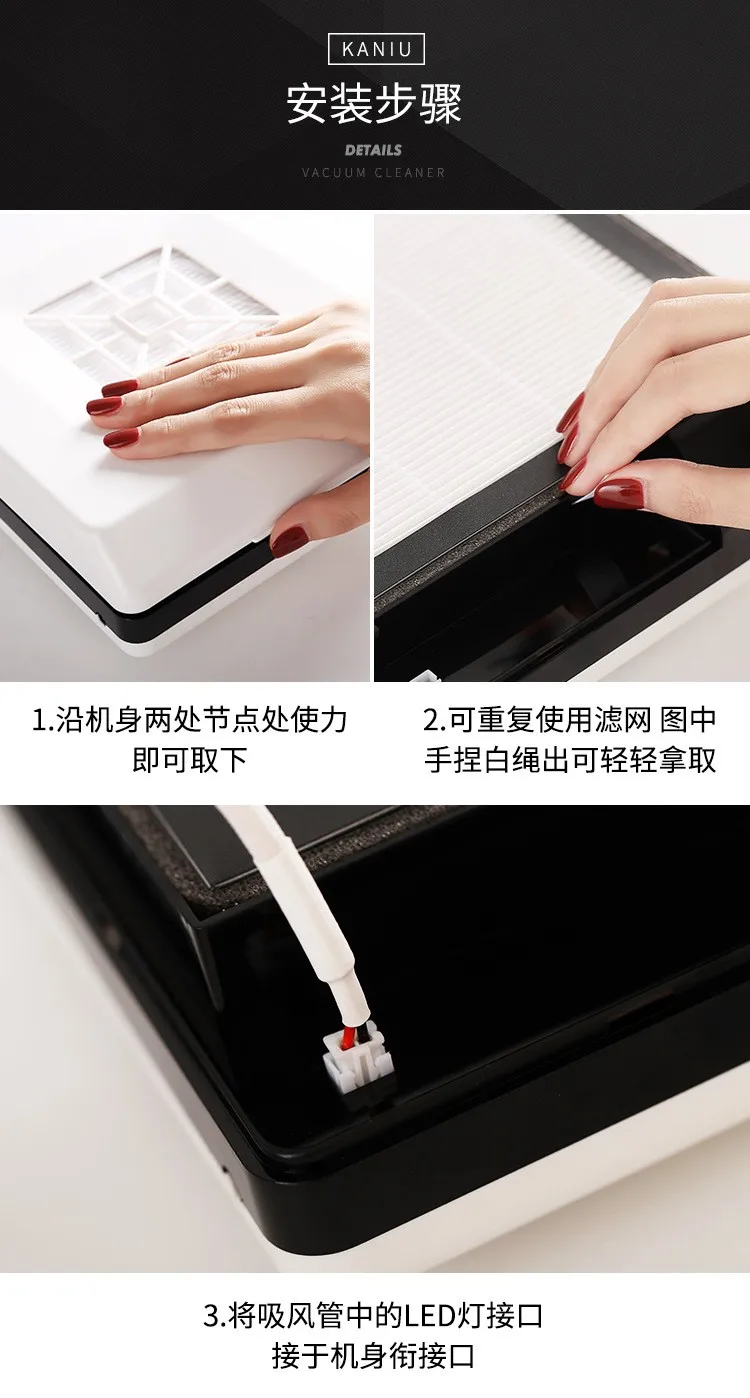 KANIU

安装步骤

DETAILS

VACUUM CLEANER

1.沿机身两处节点处使力即可取下

2.可重复使用滤网 图中手捏白绳出可轻轻拿取

3.将吸风管中的LED灯接口接于机身衔接口