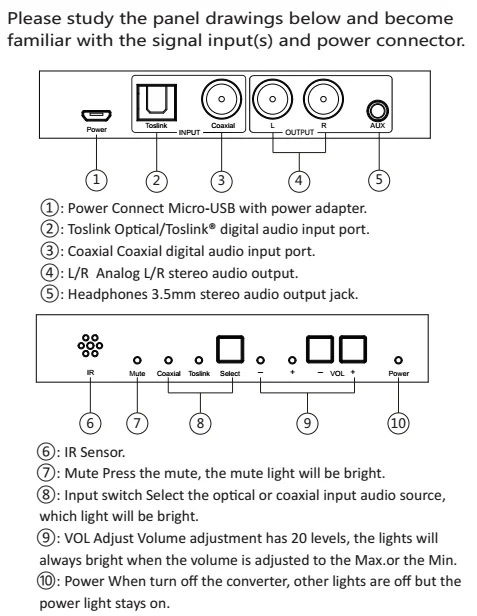 Please study the panel drawings below and become familiar with the signal input(s) and power connector.

Power
Toslink
INPUT
Coaxial
L
OUTPUT
R
AUX

①
②
③
④
⑤

①: Power Connect Micro-USB with power adapter.
②: Toslink Optical/Toslink® digital audio input port.
③: Coaxial Coaxial digital audio input port.
④: L/R Analog L/R stereo audio output.
⑤: Headphones 3.5mm stereo audio output jack.

IR
Mute
Coaxial
Toslink
Select
−
+
−
VOL
+
Power

⑥
⑦
⑧
⑨
⑩

⑥: IR Sensor.
⑦: Mute Press the mute, the mute light will be bright.
⑧: Input switch Select the optical or coaxial input audio source, which light will be bright.
⑨: VOL Adjust Volume adjustment has 20 levels, the lights will always bright when the volume is adjusted to the Max.or the Min.
⑩: Power When turn off the converter, other lights are off but the power light stays on.