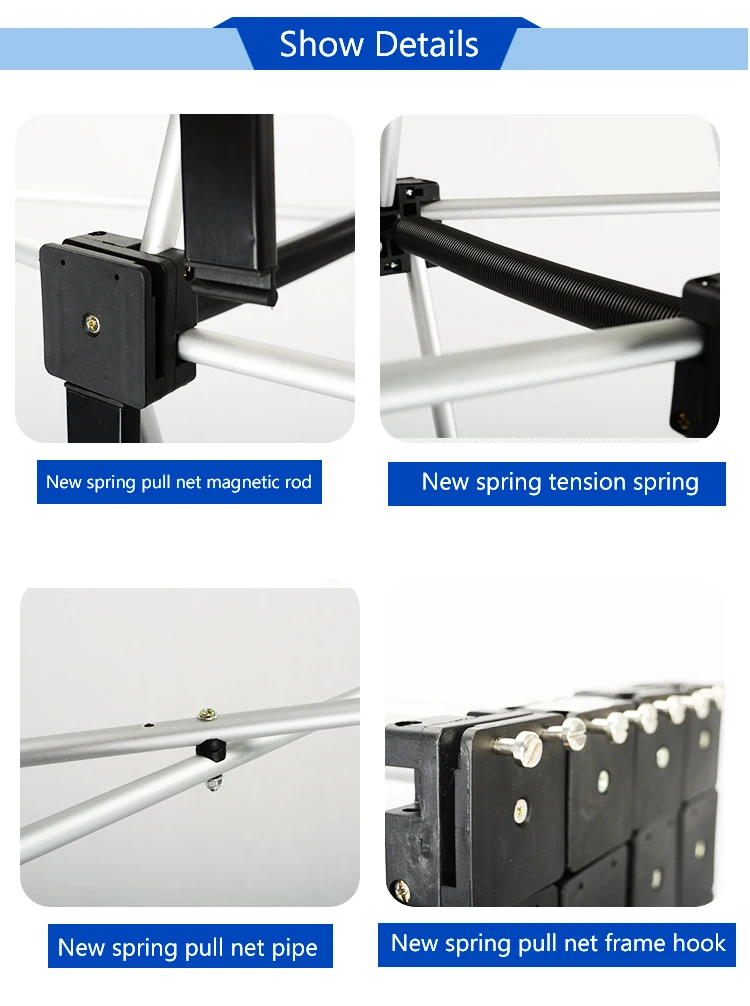 Show Details

New spring pull net magnetic rod

New spring tension spring

New spring pull net pipe

New spring pull net frame hook