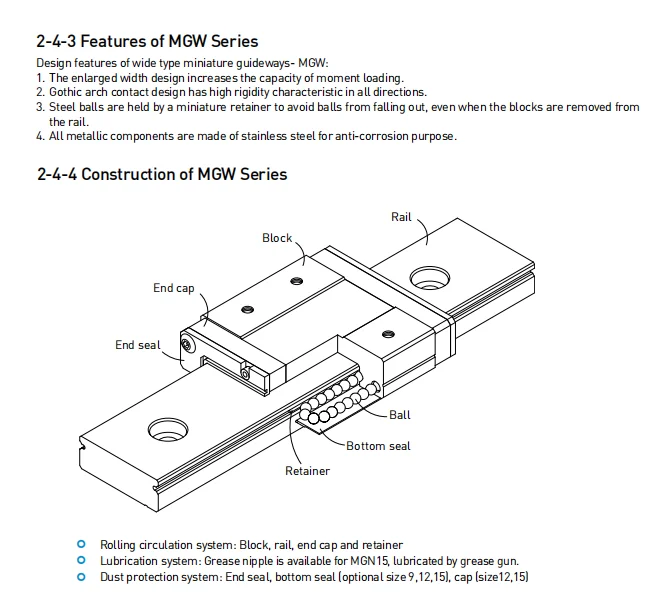 2-4-3 Features of MGW Series

Design features of wide type miniature guideways- MGW:
1. The enlarged width design increases the capacity of moment loading.
2. Gothic arch contact design has high rigidity characteristic in all directions.
3. Steel balls are held by a miniature retainer to avoid balls from falling out, even when the blocks are removed from the rail.
4. All metallic components are made of stainless steel for anti-corrosion purpose.

2-4-4 Construction of MGW Series

Rail
Block
End cap
End seal
Ball
Bottom seal
Retainer

Rolling circulation system: Block, rail, end cap and retainer
Lubrication system: Grease nipple is available for MGN15, lubricated by grease gun.
Dust protection system: End seal, bottom seal (optional size 9,12,15), cap (size12,15)