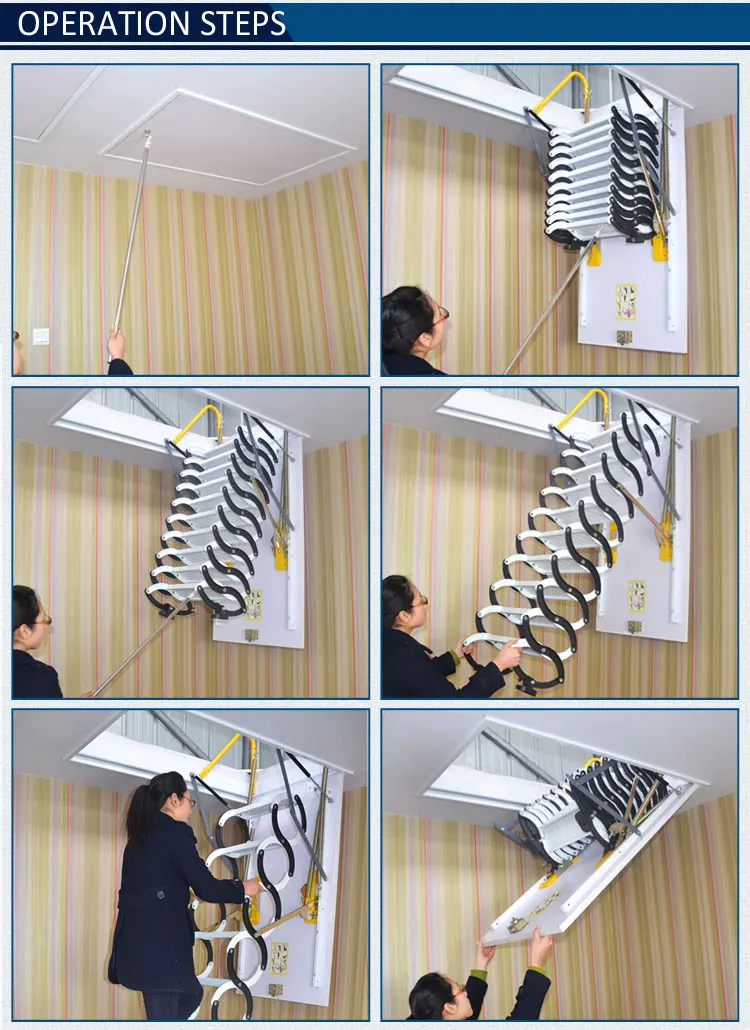 OPERATION STEPS