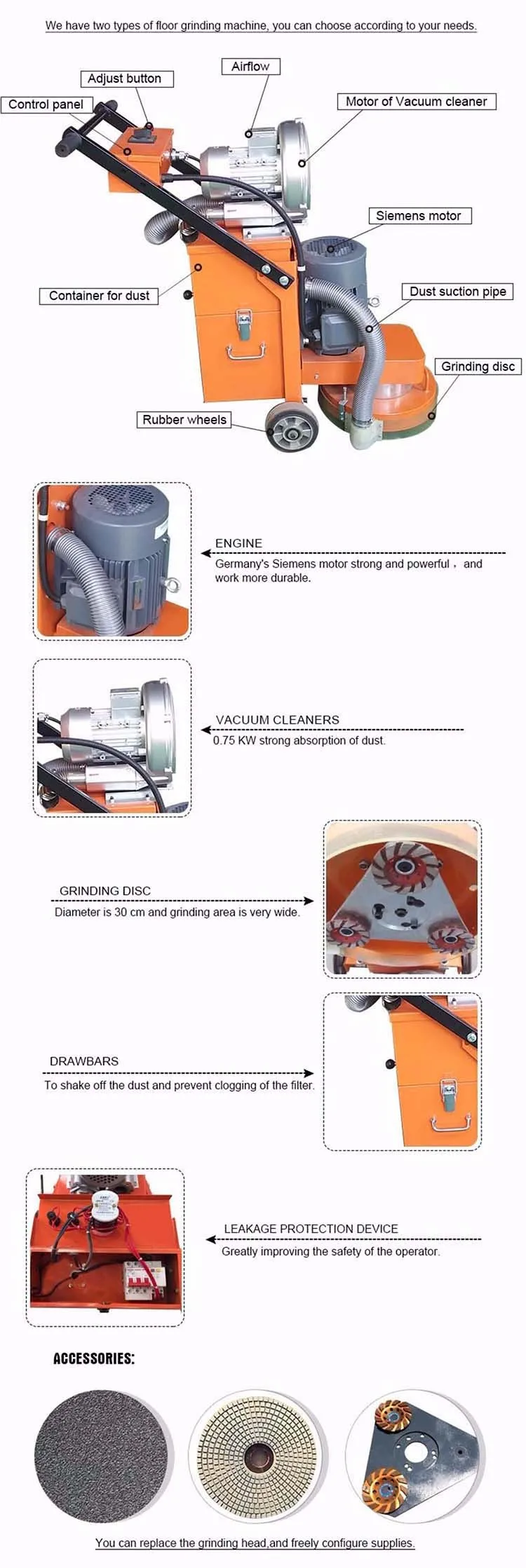 We have two types of floor grinding machine, you can choose according to your needs.

Airflow

Adjust button

Control panel

Motor of Vacuum cleaner

Siemens motor

Container for dust

Dust suction pipe

Grinding disc

Rubber wheels

ENGINE
Germany's Siemens motor strong and powerful， and work more durable.

VACUUM CLEANERS
0.75 KW strong absorption of dust.

GRINDING DISC
Diameter is 30 cm and grinding area is very wide.

DRAWBARS
To shake off the dust and prevent clogging of the filter.

LEAKAGE PROTECTION DEVICE
Greatly improving the safety of the operator.

ACCESSORIES:

You can replace the grinding head,and freely configure supplies.