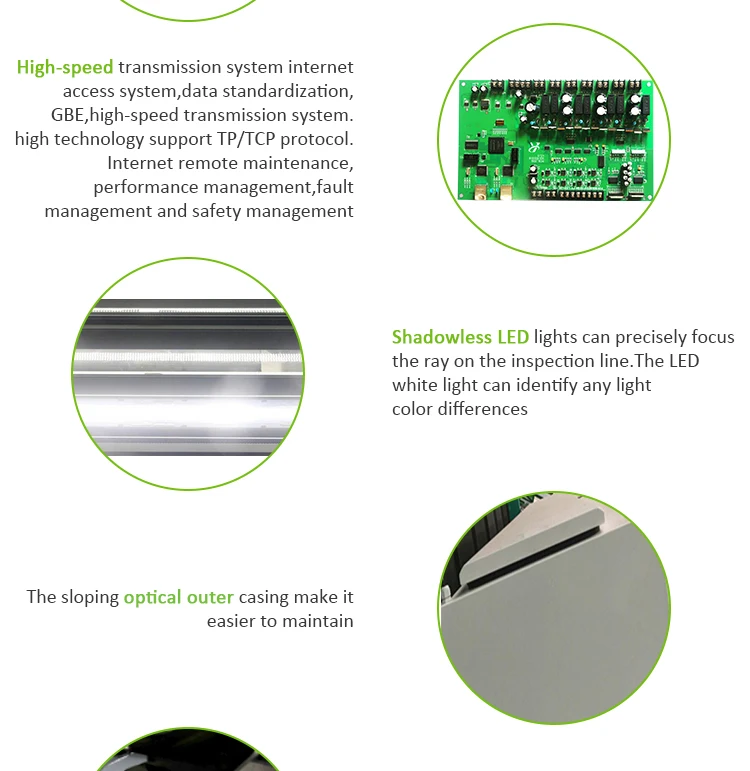 High-speed transmission system internet access system,data standardization, GBE,high-speed transmission system. high technology support TP/TCP protocol. Internet remote maintenance, performance management,fault management and safety management

Shadowless LED lights can precisely focus the ray on the inspection line.The LED white light can identify any light color differences

The sloping optical outer casing make it easier to maintain