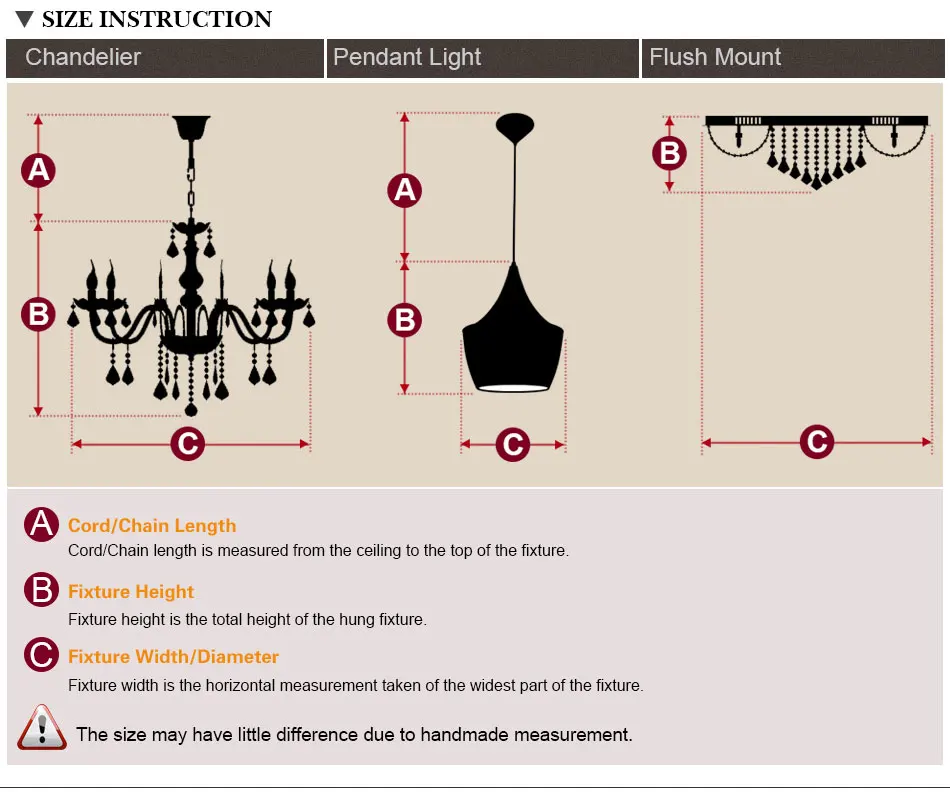 ▼ SIZE INSTRUCTION

Chandelier

Pendant Light

Flush Mount

A
B
C

A
B
C

B
C

A Cord/Chain Length
Cord/Chain length is measured from the ceiling to the top of the fixture.

B Fixture Height
Fixture height is the total height of the hung fixture.

C Fixture Width/Diameter
Fixture width is the horizontal measurement taken of the widest part of the fixture.

! The size may have little difference due to handmade measurement.