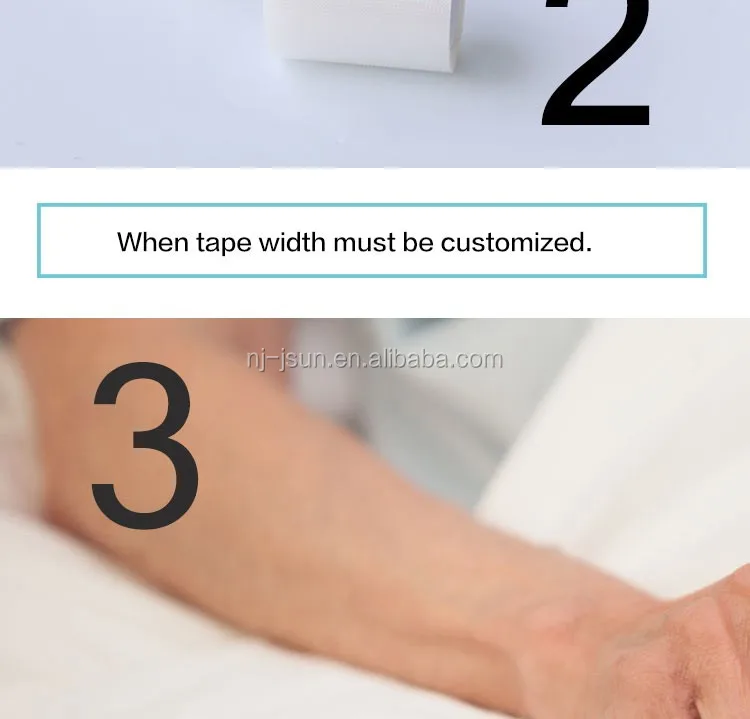 2

When tape width must be customized.

nj-jsun.en.alibaba.com

3