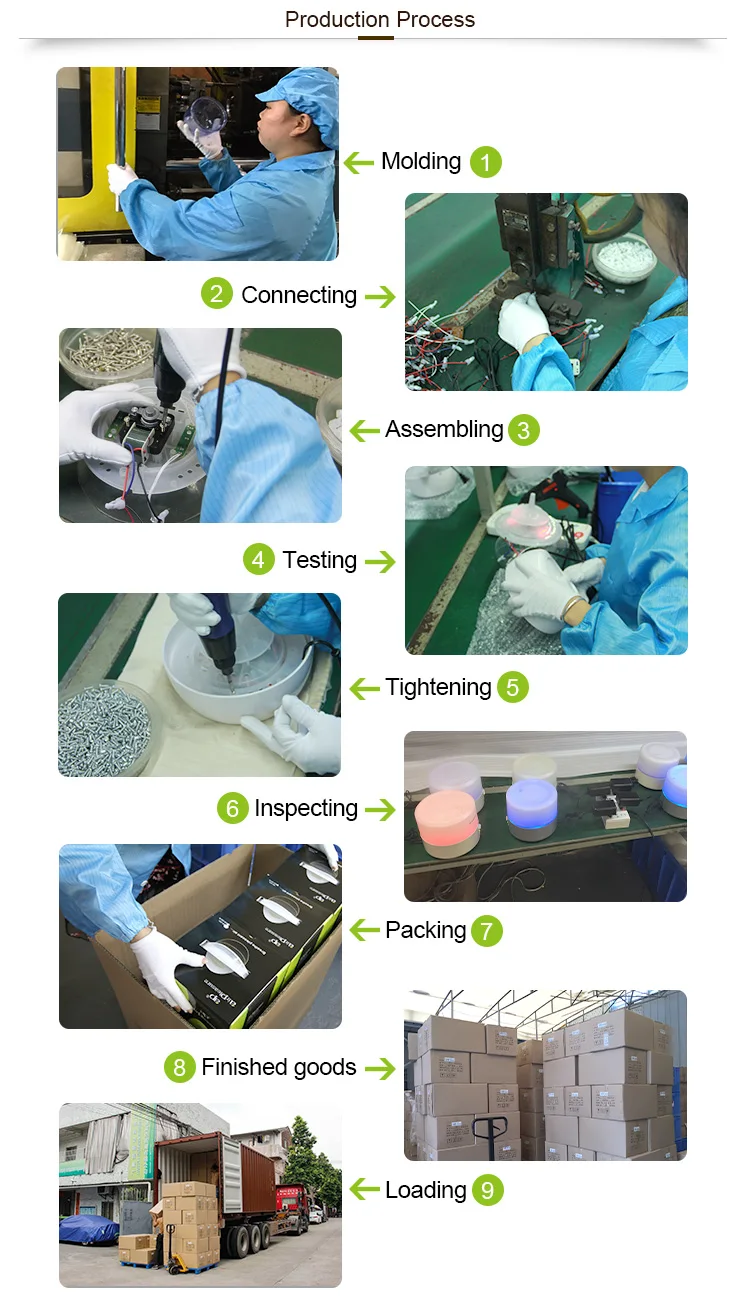 Production Process

Molding 1

2 Connecting

Assembling 3

4 Testing

Tightening 5

6 Inspecting

Packing 7

8 Finished goods

Loading 9